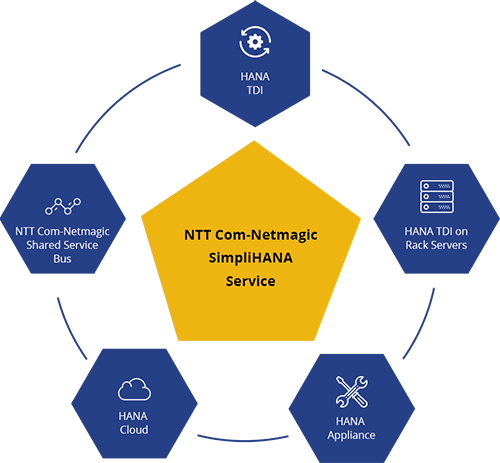 HANA
TDI

NTT Com-Netmagic
Shared Service
Bus

NTT Com-Netmagic
SimpliHANA
Service

HANA TDI on
Rack Servers

HANA
Cloud

HANA
Appliance