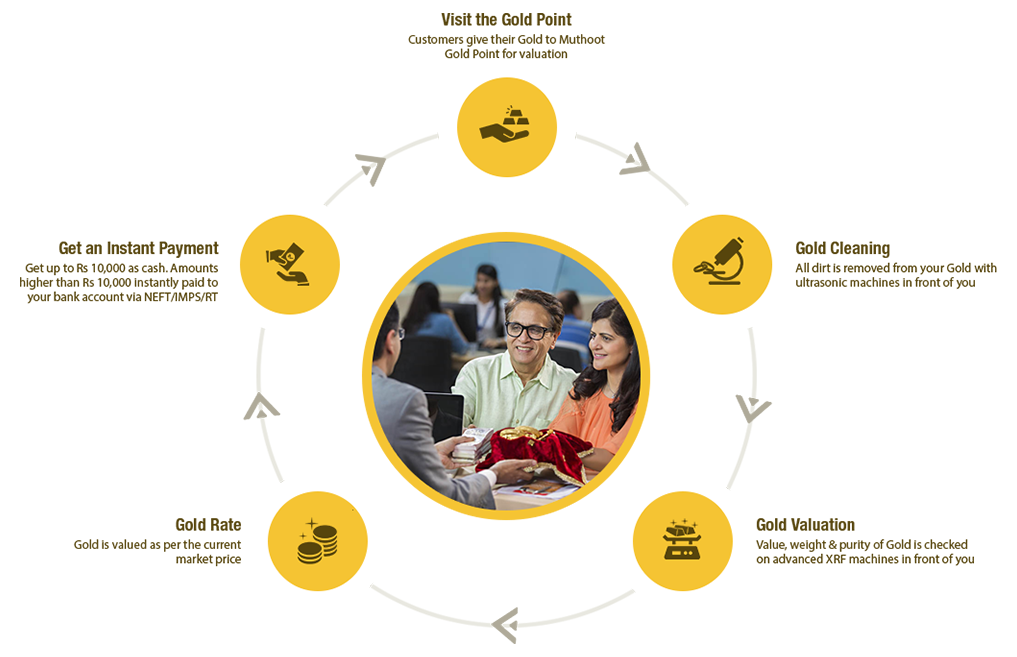 Visit the Gold Point
Customers give their Gold to Muthoot Gold Point for valuation

Gold Cleaning
All dirt is removed from your Gold with ultrasonic machines in front of you

Gold Valuation
Value, weight & purity of Gold is checked on advanced XRF machines in front of you

Gold Rate
Gold is valued as per the current market price

Get an Instant Payment
Get up to Rs 10,000 as cash. Amounts higher than Rs 10,000 instantly paid to your bank account via NEFT/IMPS/RT