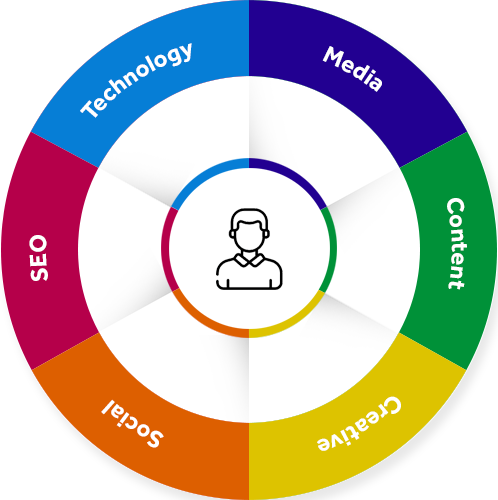 Technology
Media
Content
Creative
Social
SEO