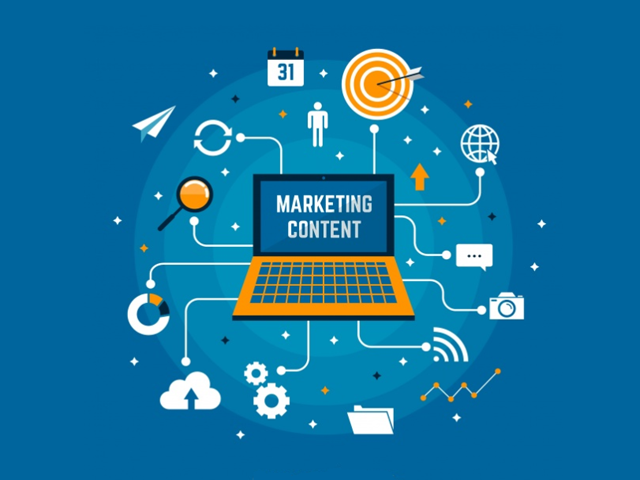 31

MARKETING CONTENT